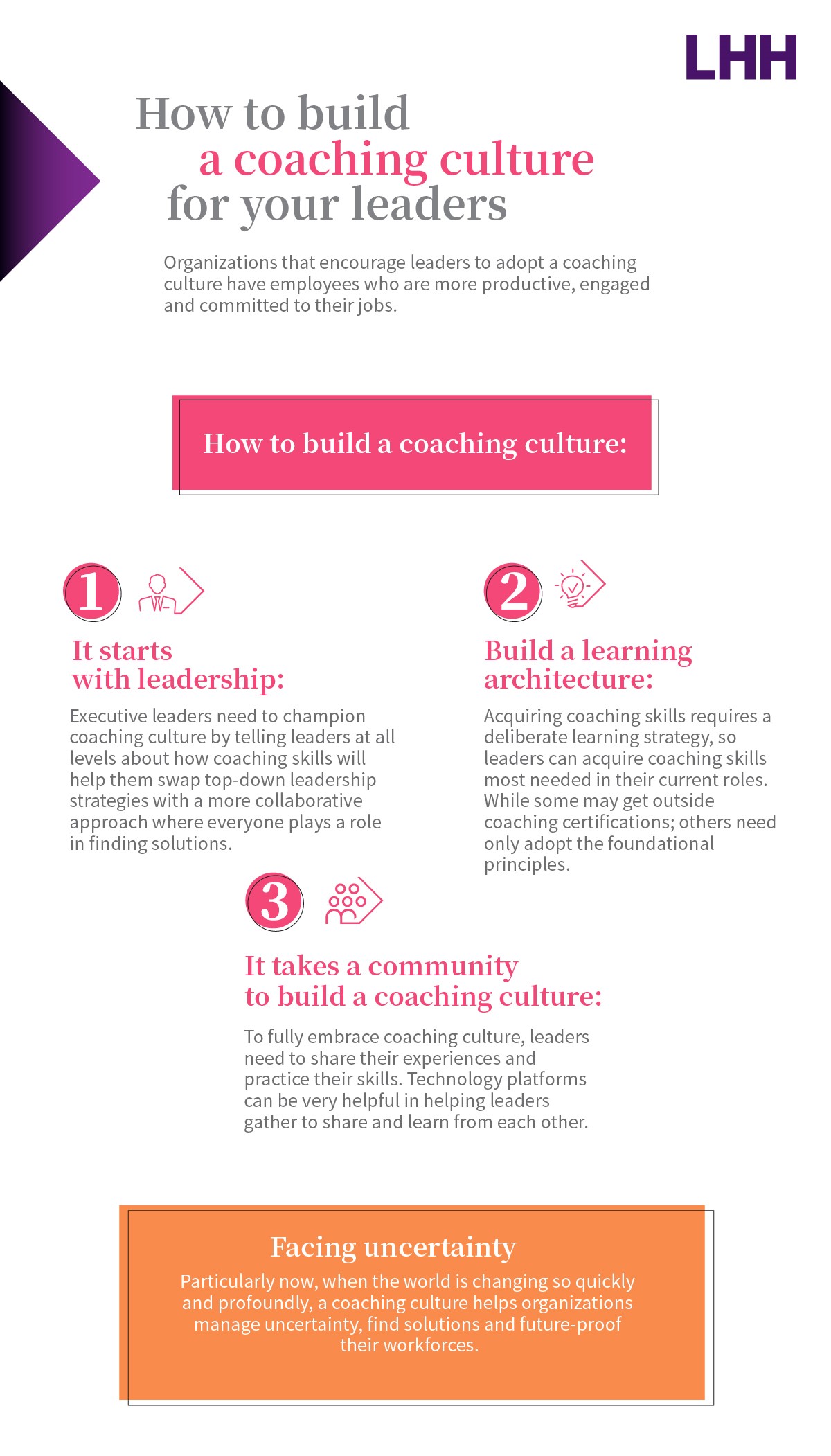 LHH

How to build a coaching culture for your leaders

Organizations that encourage leaders to adopt a coaching culture have employees who are more productive, engaged and committed to their jobs.

How to build a coaching culture:

1

It starts with leadership:

Executive leaders need to champion coaching culture by telling leaders at all levels about how coaching skills will help them swap top-down leadership strategies with a more collaborative approach where everyone plays a role in finding solutions.

2

Build a learning architecture:

Acquiring coaching skills requires a deliberate learning strategy, so leaders can acquire coaching skills most needed in their current roles. While some may get outside coaching certifications; others need only adopt the foundational principles.

3

It takes a community to build a coaching culture:

To fully embrace coaching culture, leaders need to share their experiences and practice their skills. Technology platforms can be very helpful in helping leaders gather to share and learn from each other.

Facing uncertainty

Particularly now, when the world is changing so quickly and profoundly, a coaching culture helps organizations manage uncertainty, find solutions and future-proof their workforces.