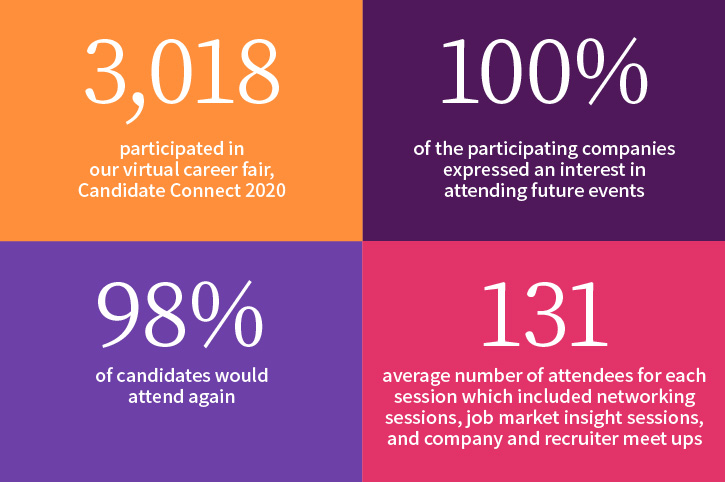 3,018

participated in our virtual career fair, Candidate Connect 2020

100%

of the participating companies expressed an interest in attending future events

98%

of candidates would attend again

131

average number of attendees for each session which included networking sessions, job market insight sessions, and company and recruiter meet ups